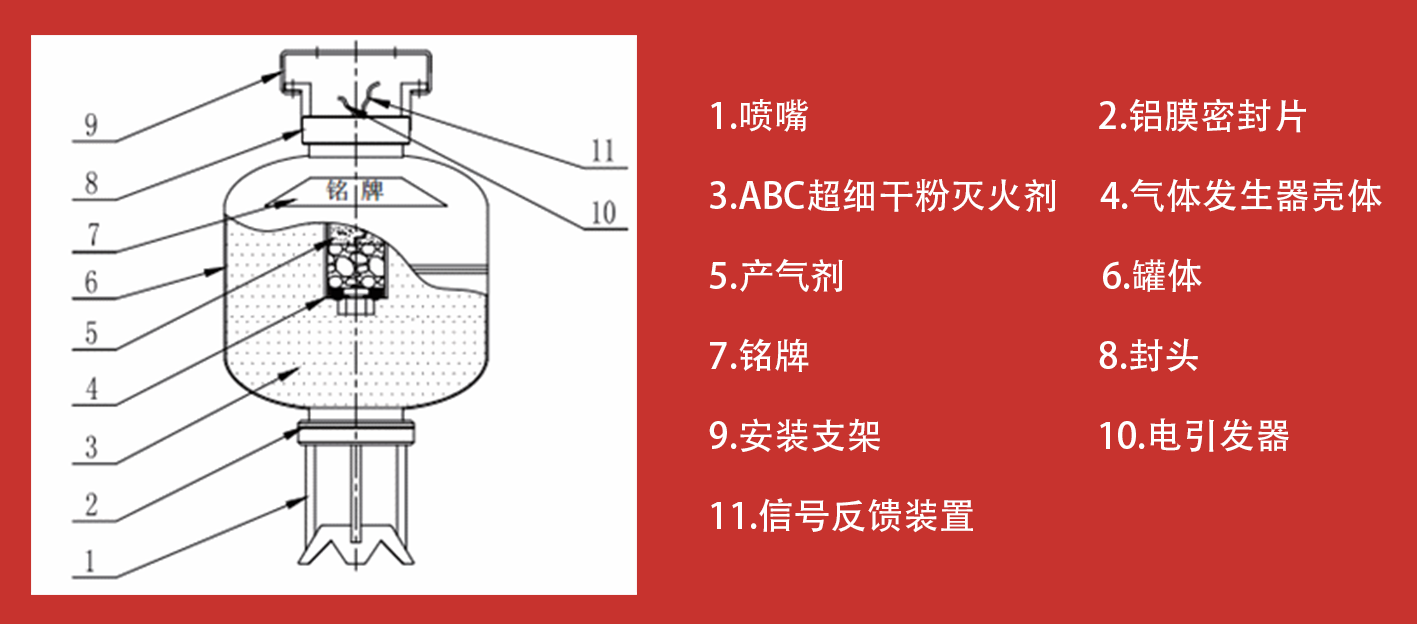 9
8
7
6
5
4
3
2
1
11
10
铭牌

1.喷嘴
2.铝膜密封片
3.ABC超细干粉灭火剂
4.气体发生器壳体
5.产气剂
6.罐体
7.铭牌
8.封头
9.安装支架
10.电引发器
11.信号反馈装置